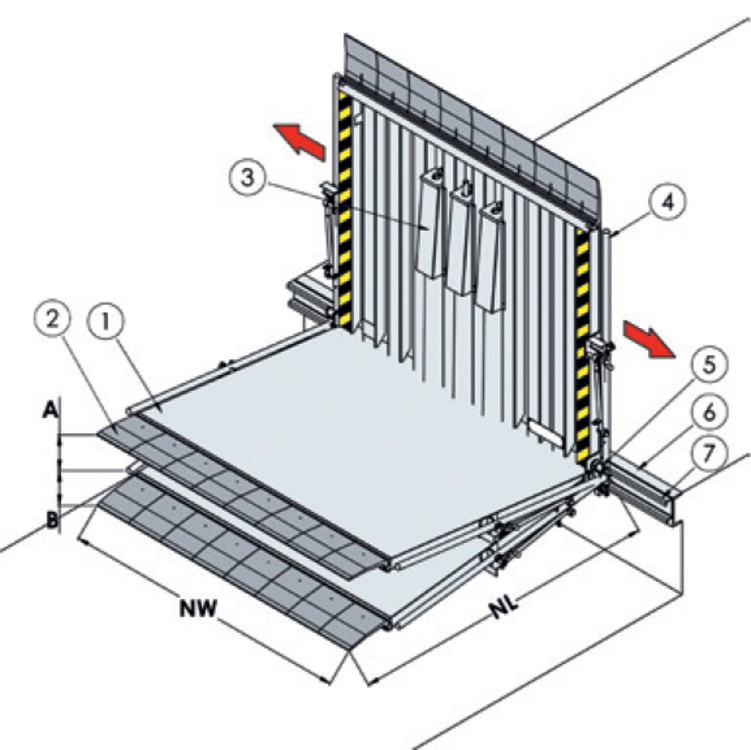 3
4
2
1
5
6
7
A
B
NW
NL