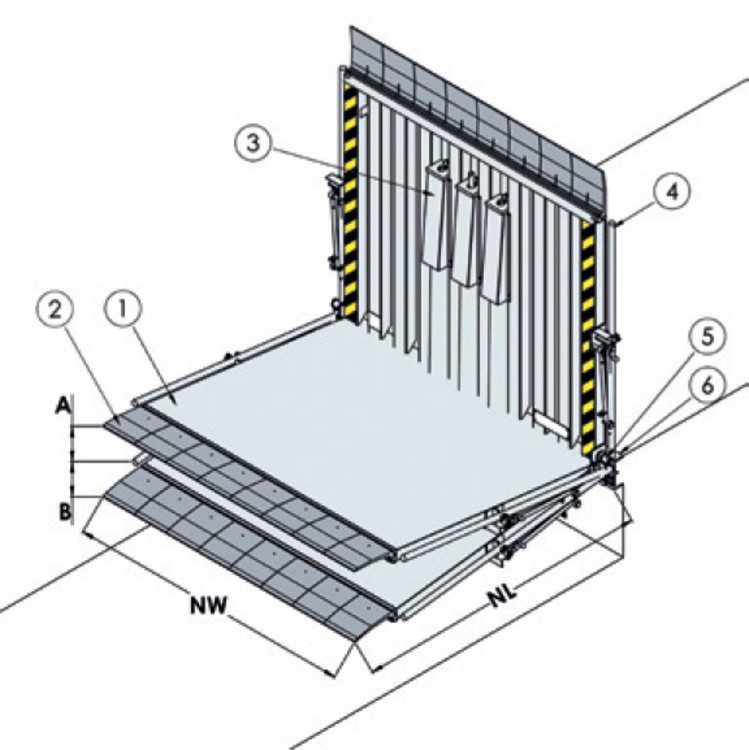 3
4
2
1
5
6
A
B
NW
NL