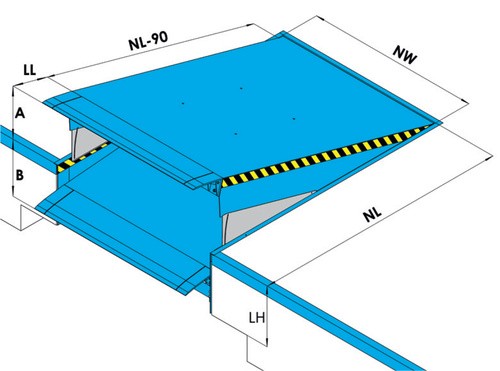 NL-90
NW
LL
A
B
NL
LH